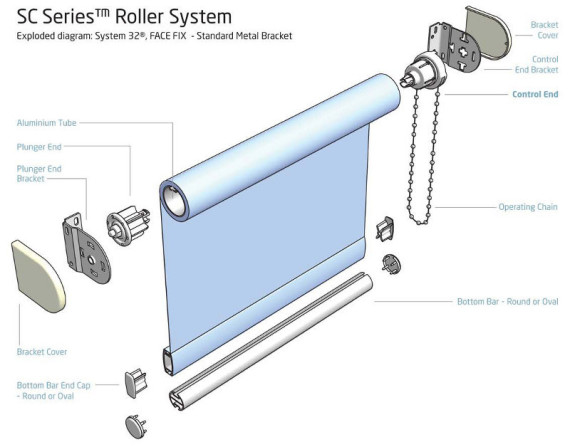 SC Series™ Roller System
Exploded diagram: System 32®, FACE FIX - Standard Metal Bracket

Bracket Cover

Control End Bracket

Control End

Aluminium Tube

Plunger End

Plunger End Bracket

Operating Chain

Bottom Bar - Round or Oval

Bracket Cover

Bottom Bar End Cap - Round or Oval